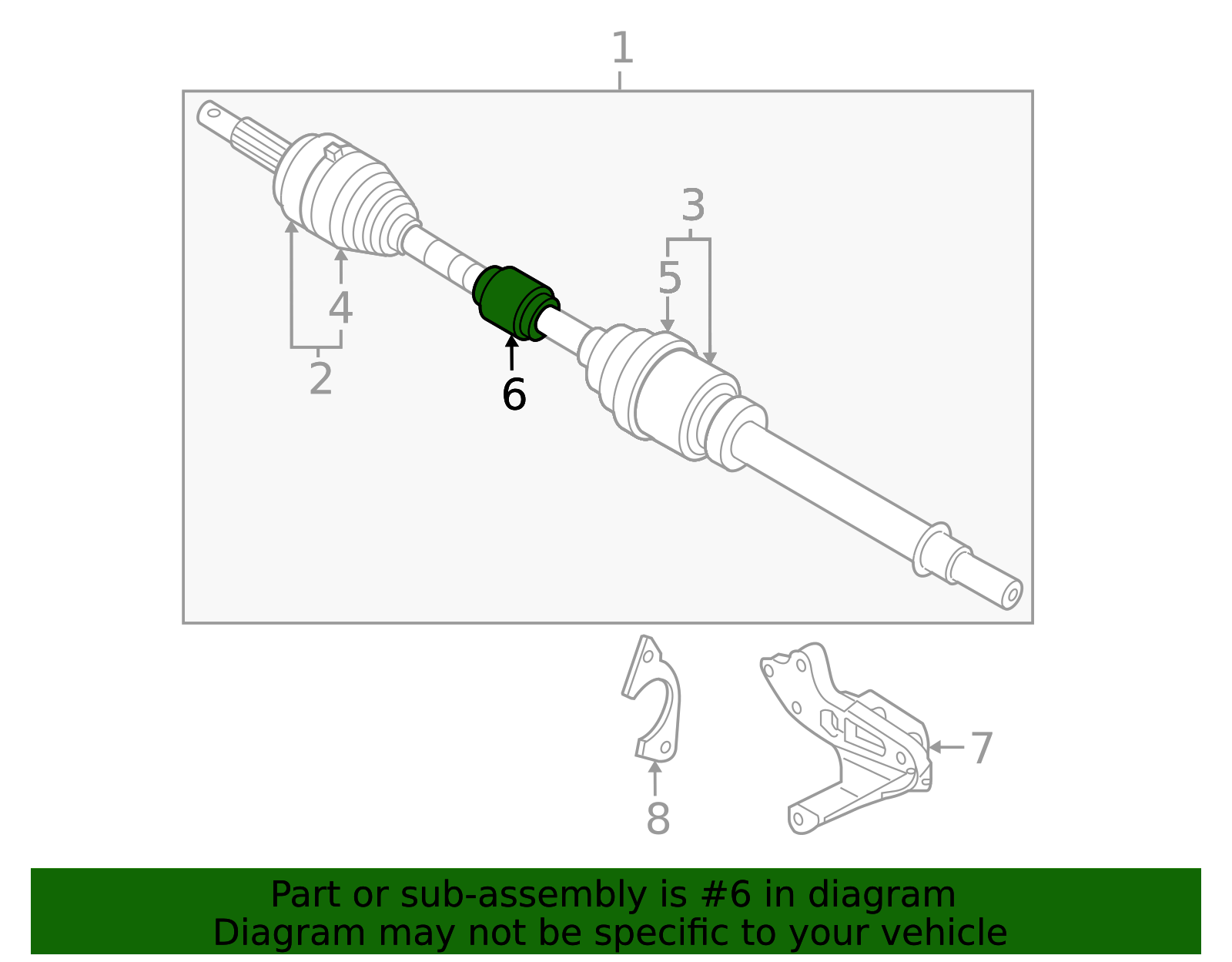 1

3

5

4

2

6

7

8

Part or sub-assembly is #6 in diagram
Diagram may not be specific to your vehicle