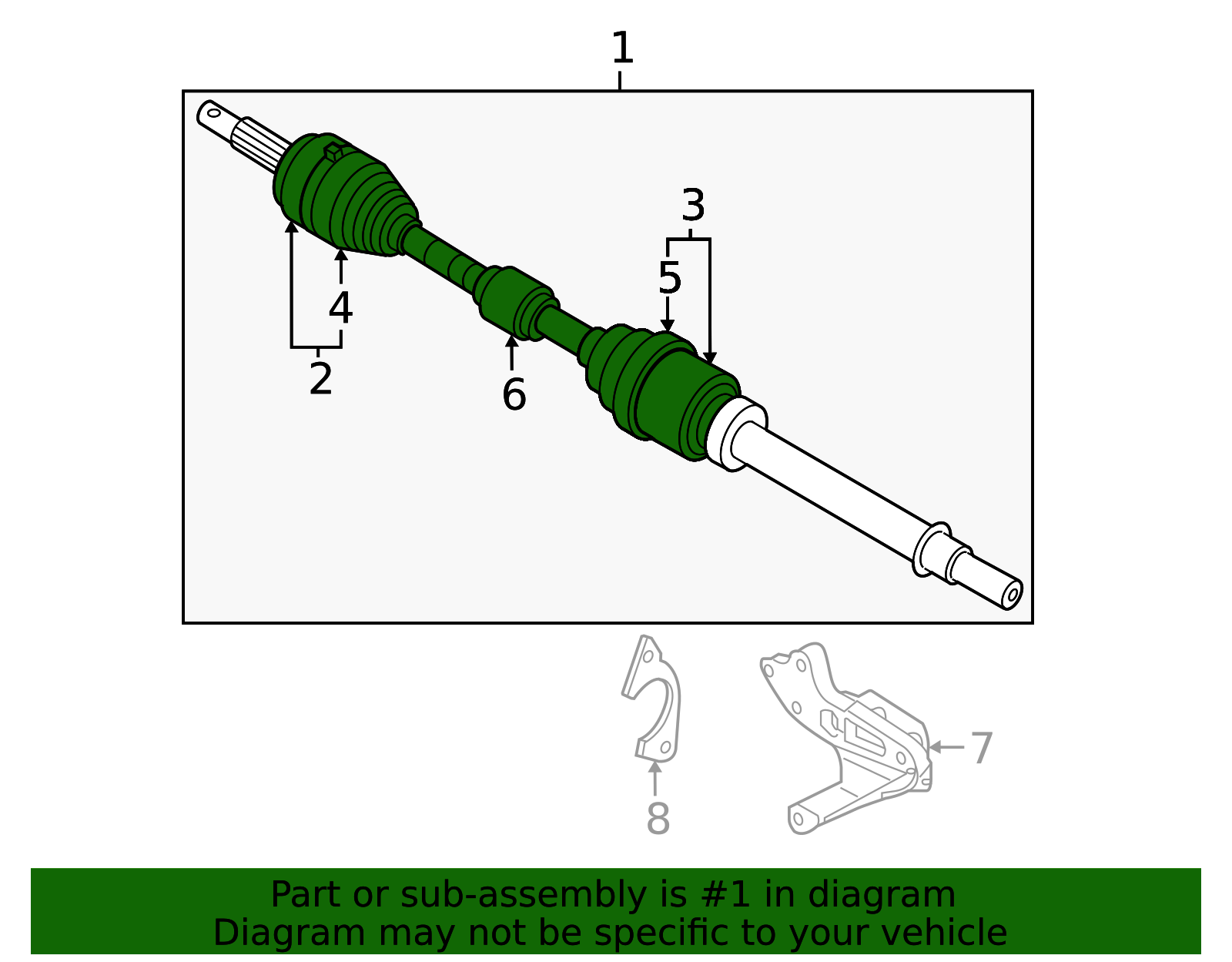 1
3
5
4
2
6
7
8
Part or sub-assembly is #1 in diagram
Diagram may not be specific to your vehicle