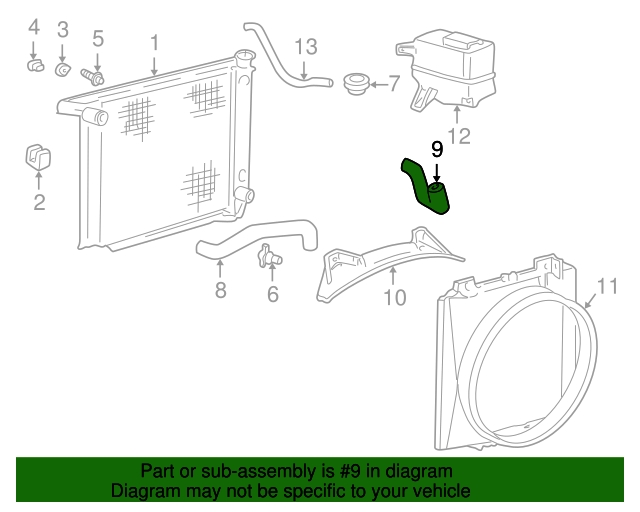 4
3
5
1
13
7
12
9
2
8
6
10
11

Part or sub-assembly is #9 in diagram
Diagram may not be specific to your vehicle