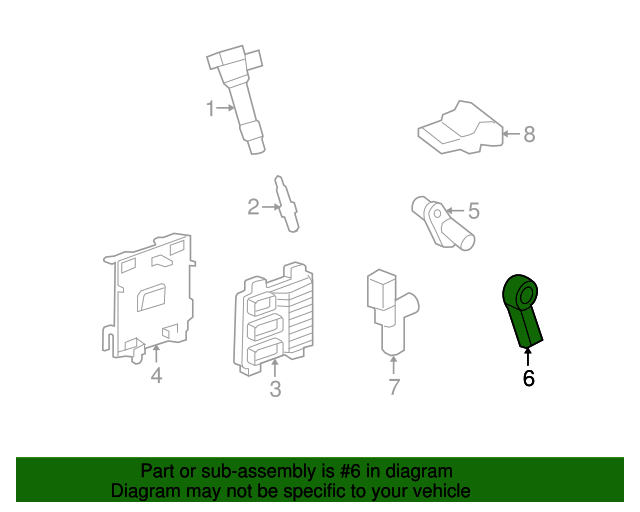 1
8
2
5
4
3
7
6

Part or sub-assembly is #6 in diagram
Diagram may not be specific to your vehicle