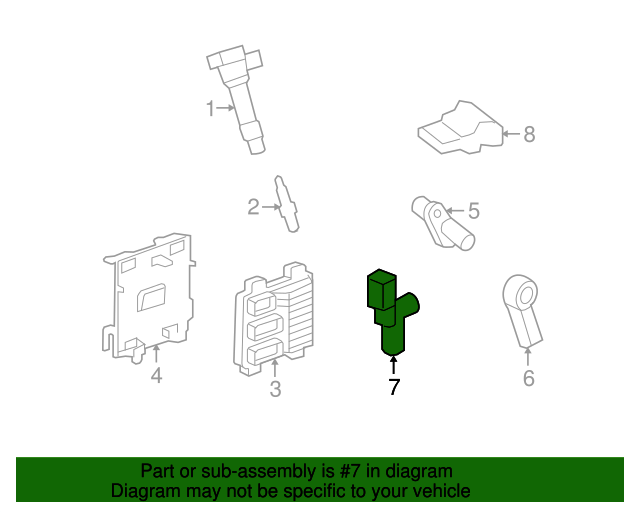 1
8
2
5
4
3
7
6

Part or sub-assembly is #7 in diagram
Diagram may not be specific to your vehicle