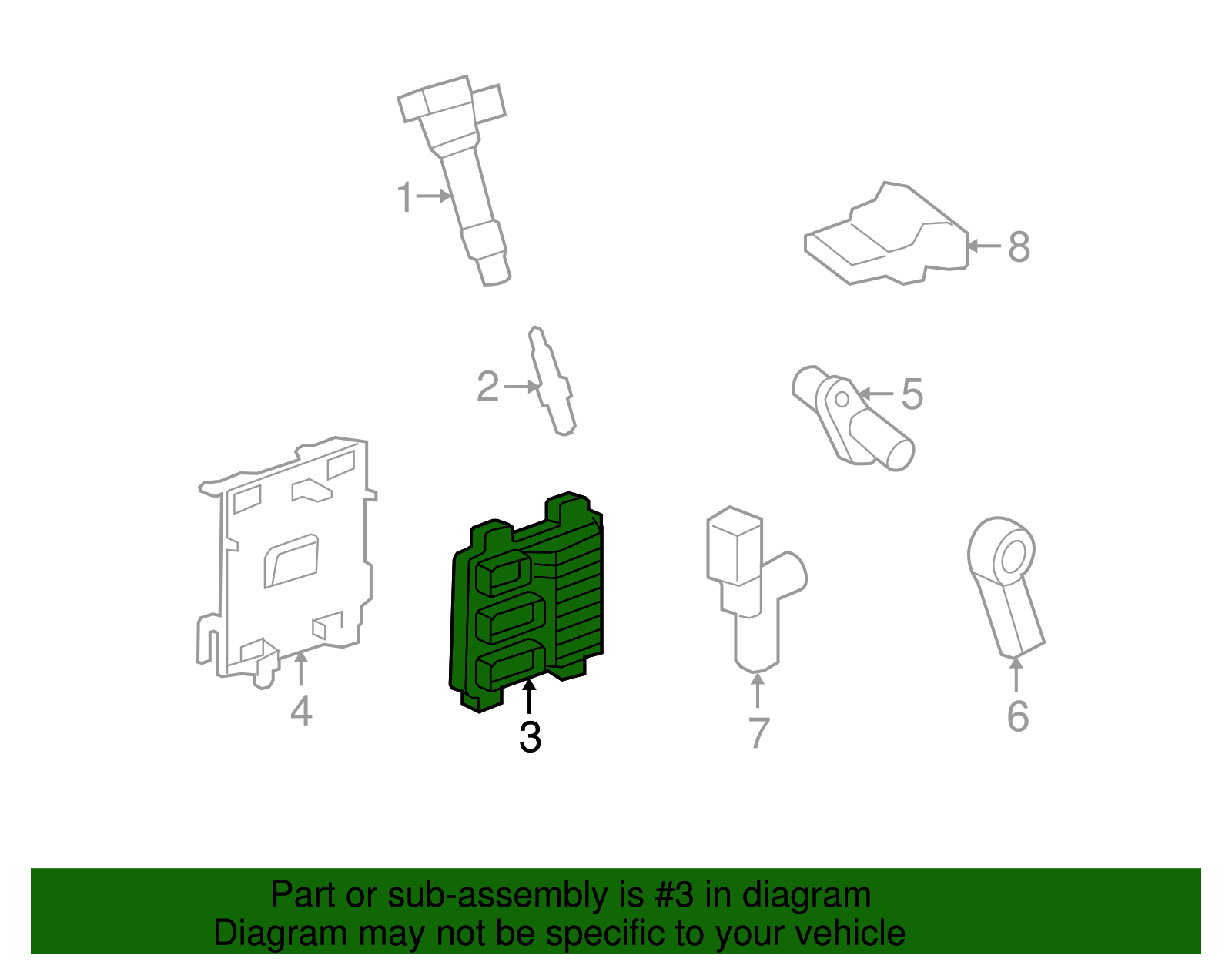 1
8
2
5
4
3
7
6

Part or sub-assembly is #3 in diagram
Diagram may not be specific to your vehicle