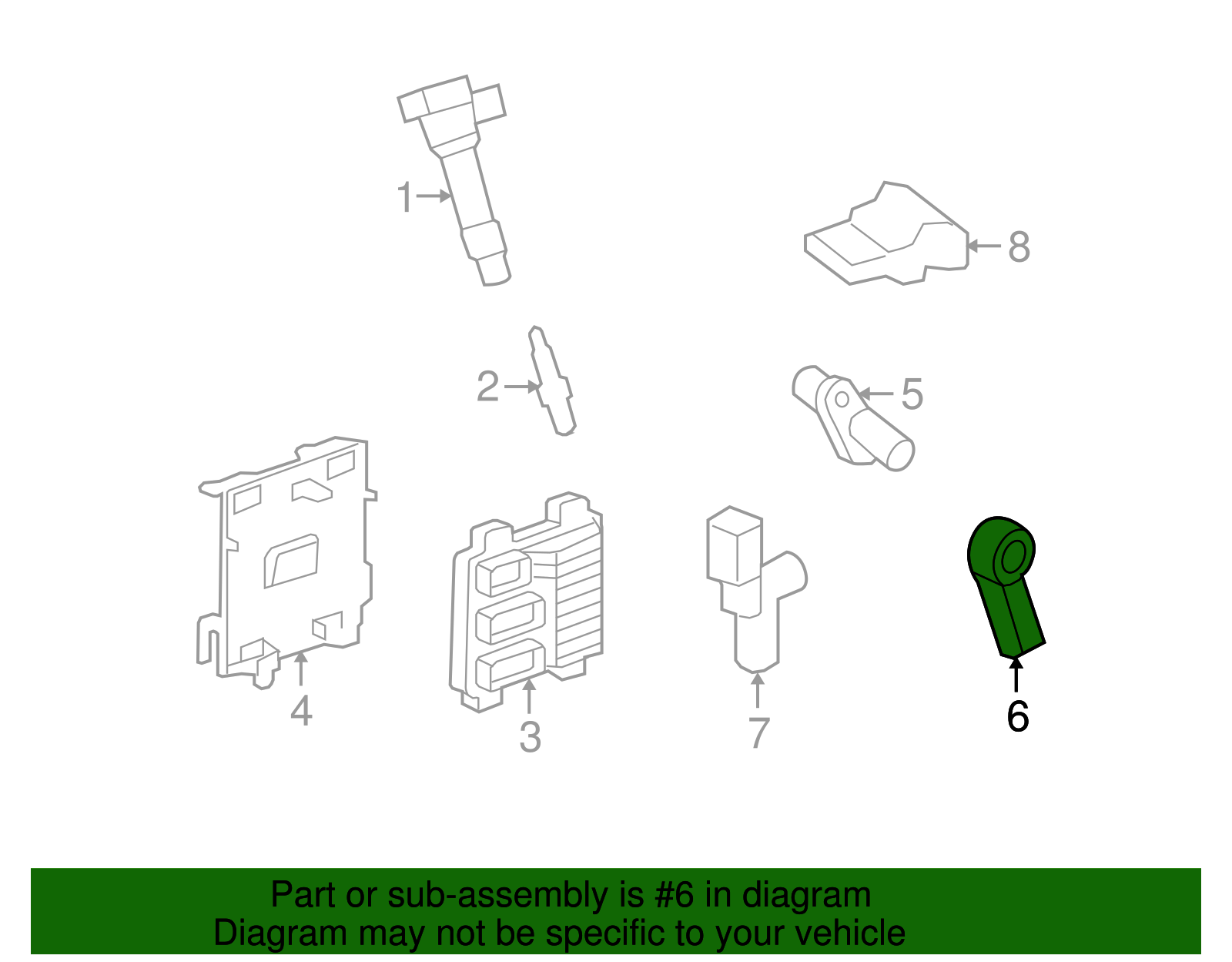 1
8
2
5
4
3
7
6

Part or sub-assembly is #6 in diagram
Diagram may not be specific to your vehicle