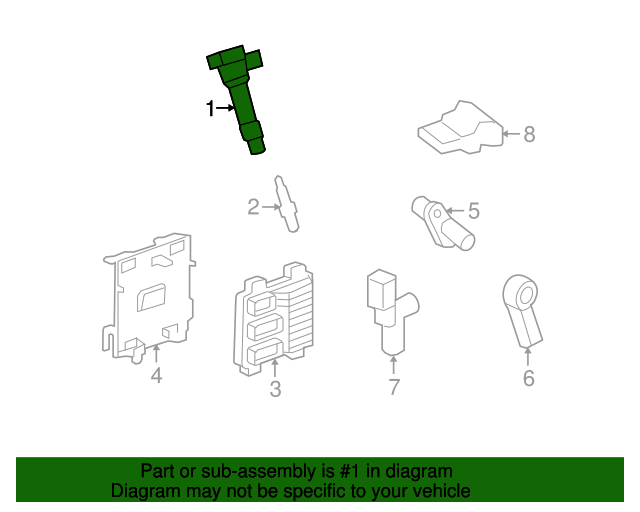 1
8
2
5
4
3
7
6

Part or sub-assembly is #1 in diagram
Diagram may not be specific to your vehicle