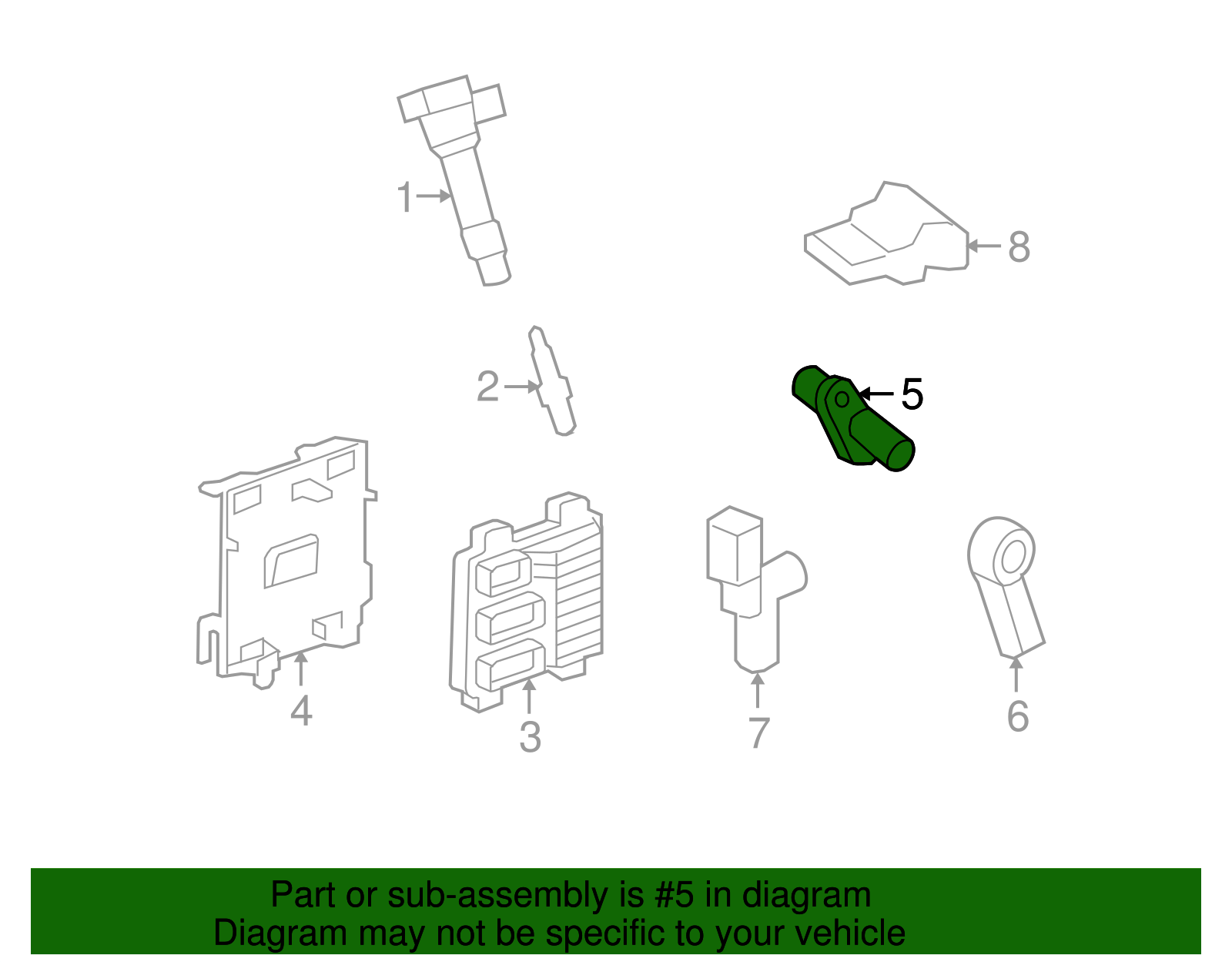 1
8
2
5
4
3
7
6
Part or sub-assembly is #5 in diagram
Diagram may not be specific to your vehicle