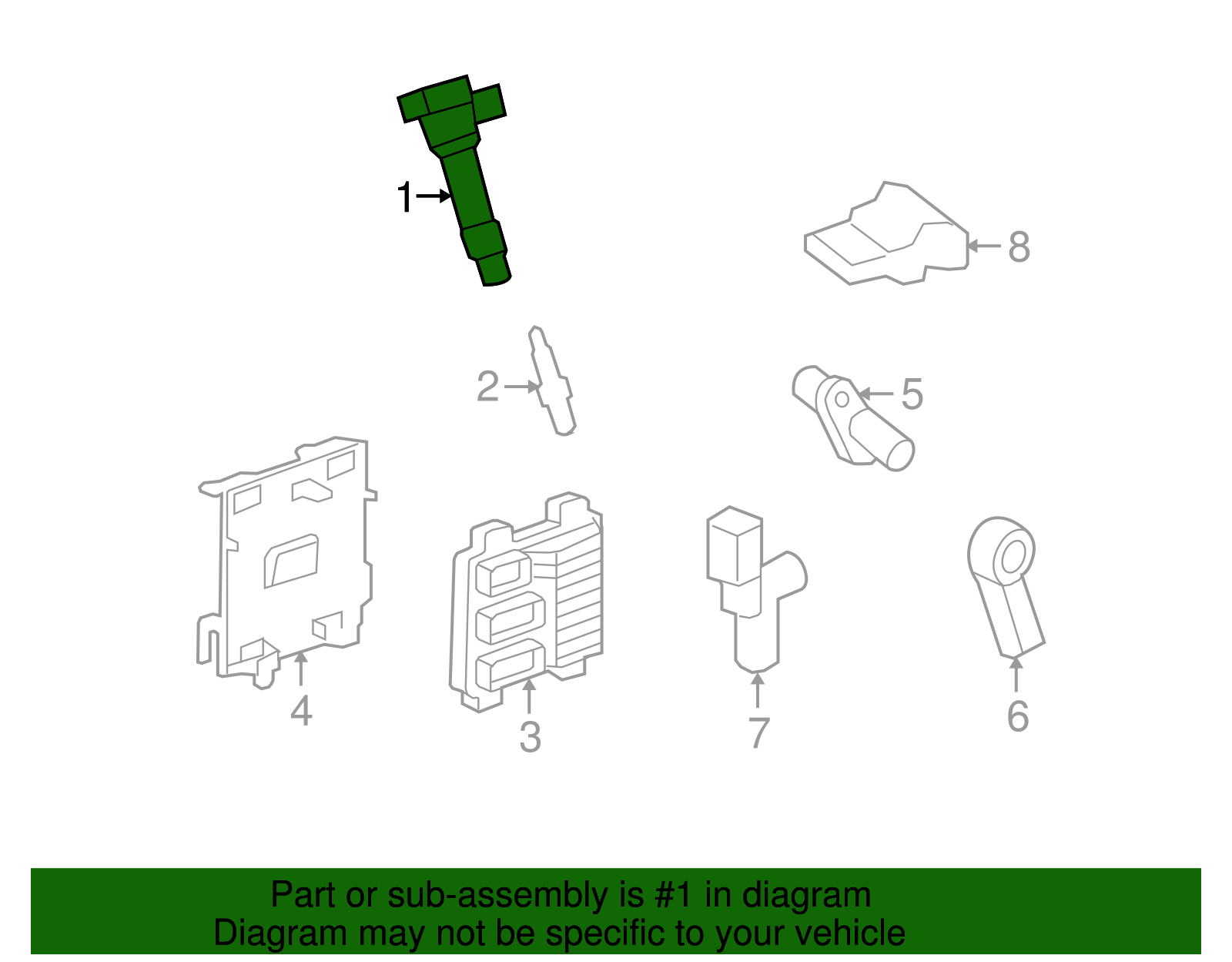 1
8
2
5
4
3
7
6

Part or sub-assembly is #1 in diagram
Diagram may not be specific to your vehicle