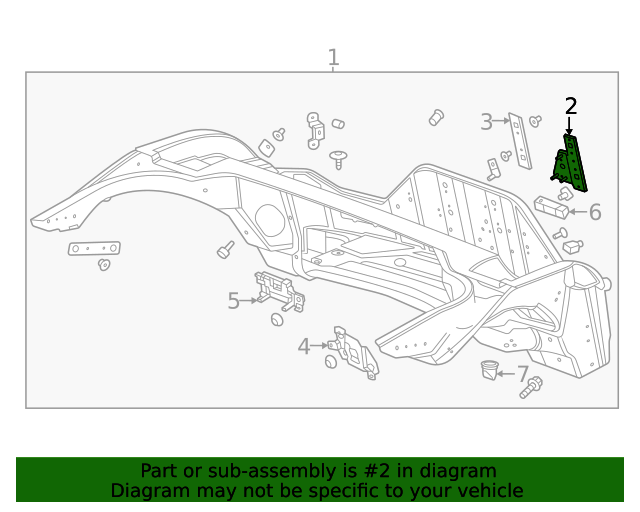 1

2

3

6

5

4

7

Part or sub-assembly is #2 in diagram
Diagram may not be specific to your vehicle