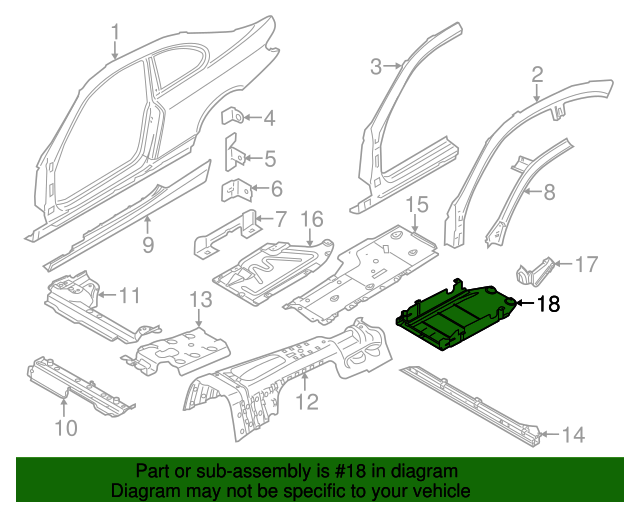 1
3
2
4
5
6
8
7
16
15
9
17
11
18
13
12
10
14

Part or sub-assembly is #18 in diagram
Diagram may not be specific to your vehicle