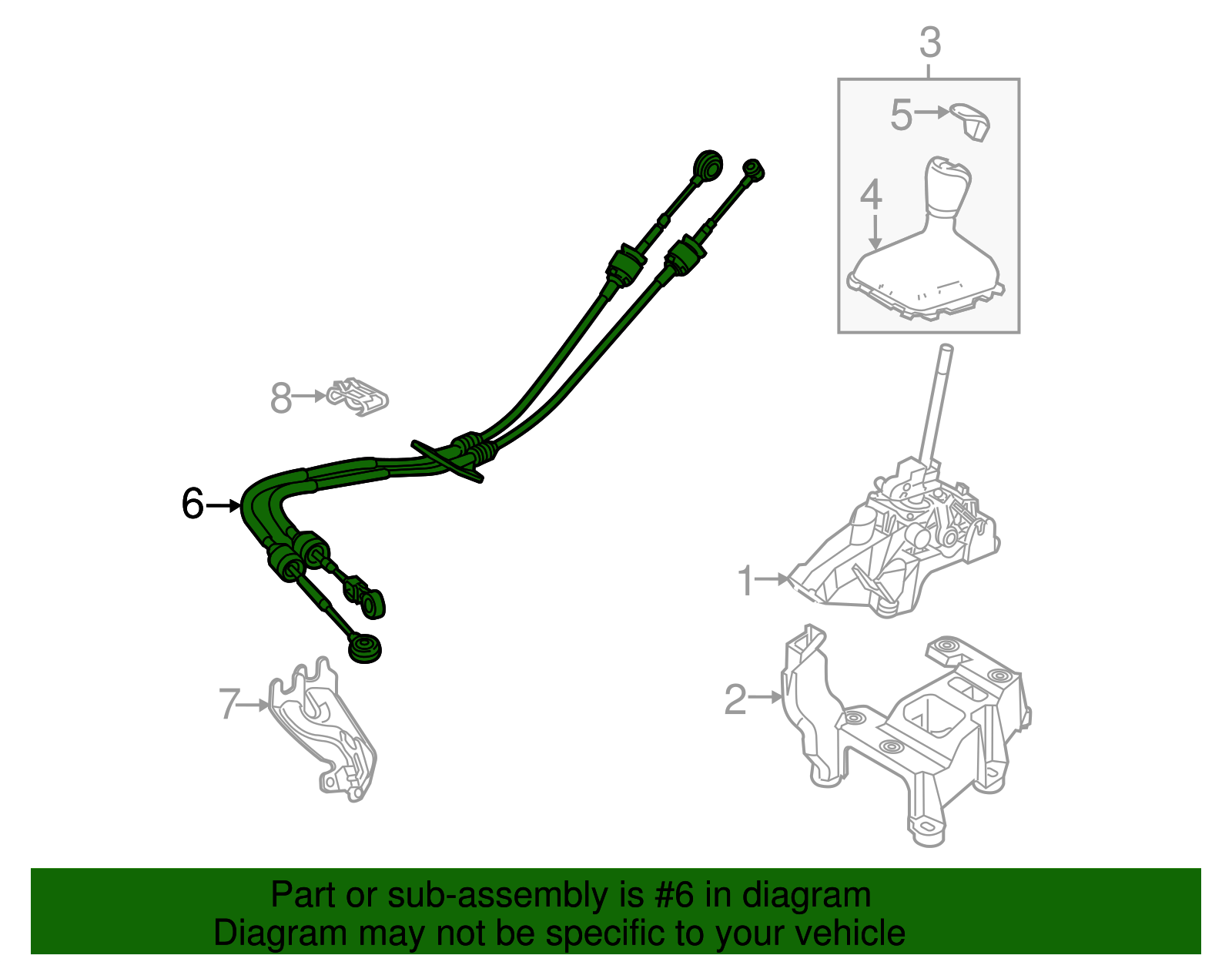 3
5
4
8
6
1
7
2

Part or sub-assembly is #6 in diagram
Diagram may not be specific to your vehicle