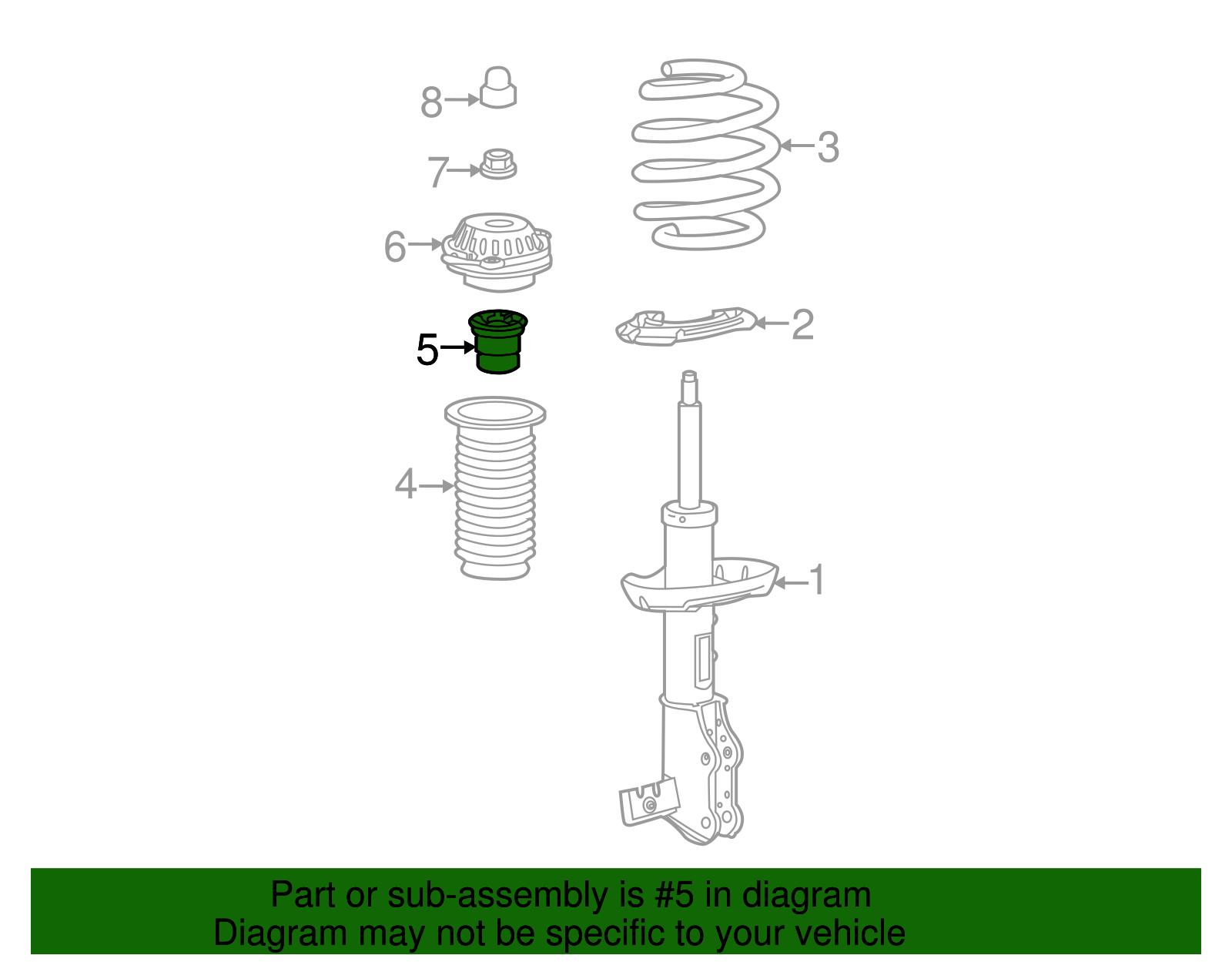 8
3
7
6
2
5
4
1

Part or sub-assembly is #5 in diagram
Diagram may not be specific to your vehicle