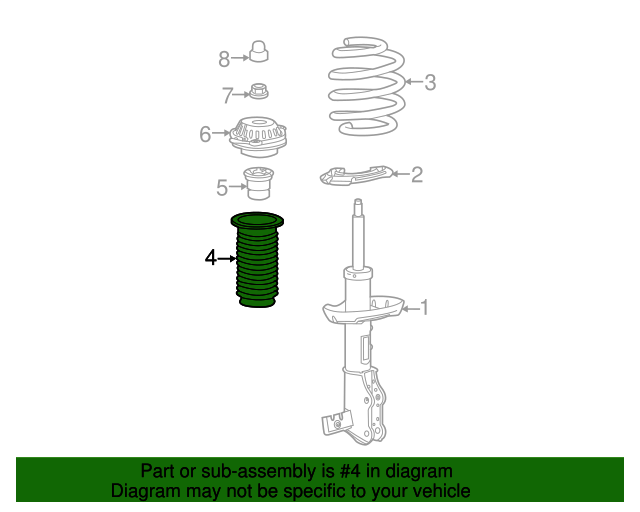 8
3
7
6
2
5
4
1

Part or sub-assembly is #4 in diagram
Diagram may not be specific to your vehicle