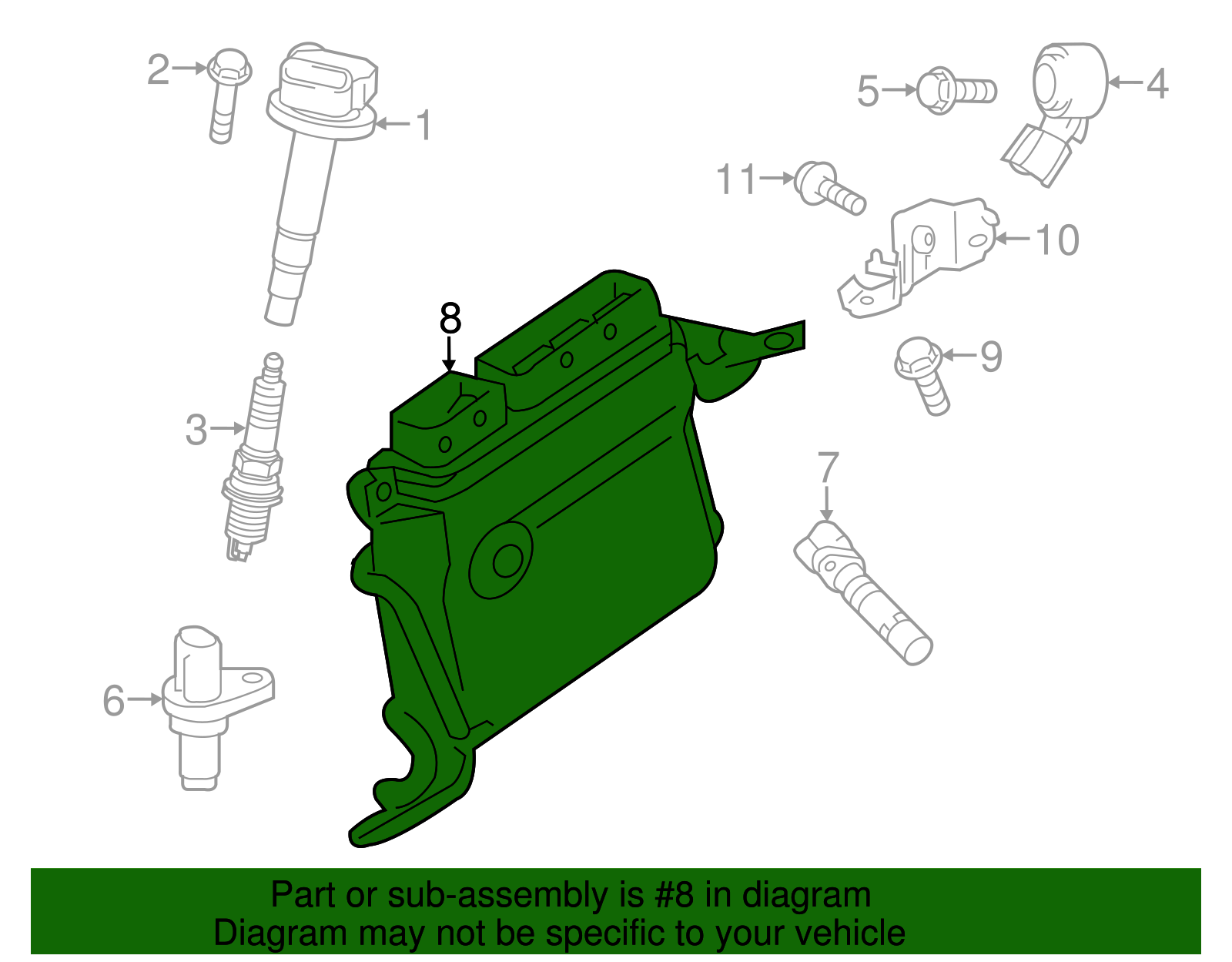 2
1
5
4
11
10
8
9
3
7
6

Part or sub-assembly is #8 in diagram
Diagram may not be specific to your vehicle