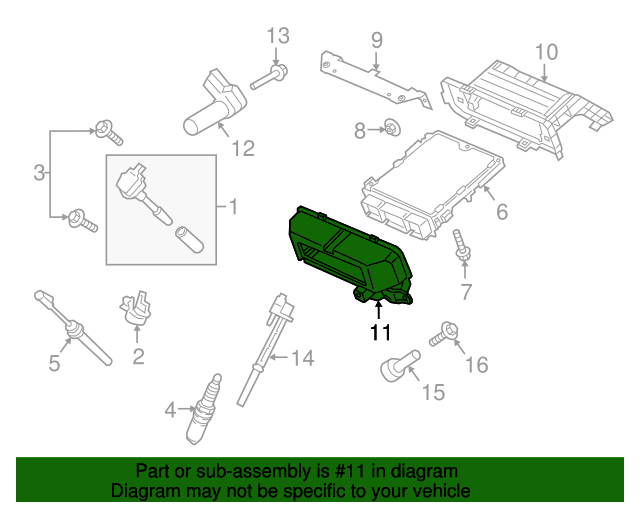 13
9
10
12
8
3
1
6
7
11
5
2
14
16
15
4

Part or sub-assembly is #11 in diagram
Diagram may not be specific to your vehicle