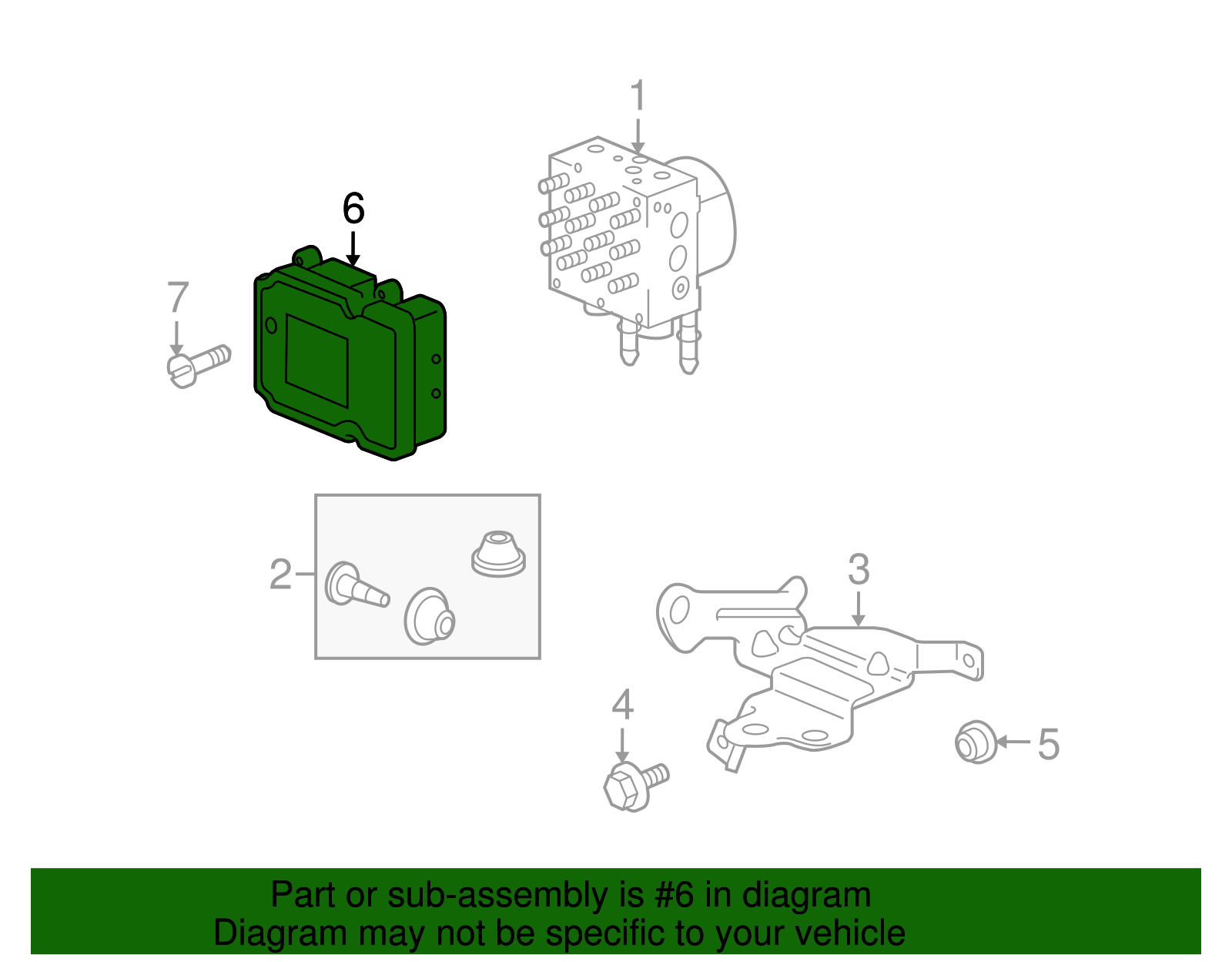 1

6

7

2

3

4

5

Part or sub-assembly is #6 in diagram
Diagram may not be specific to your vehicle