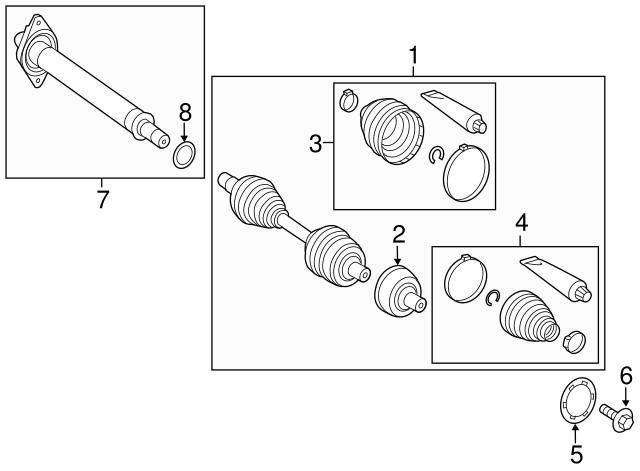 8
7
1
3
2
4
6
5