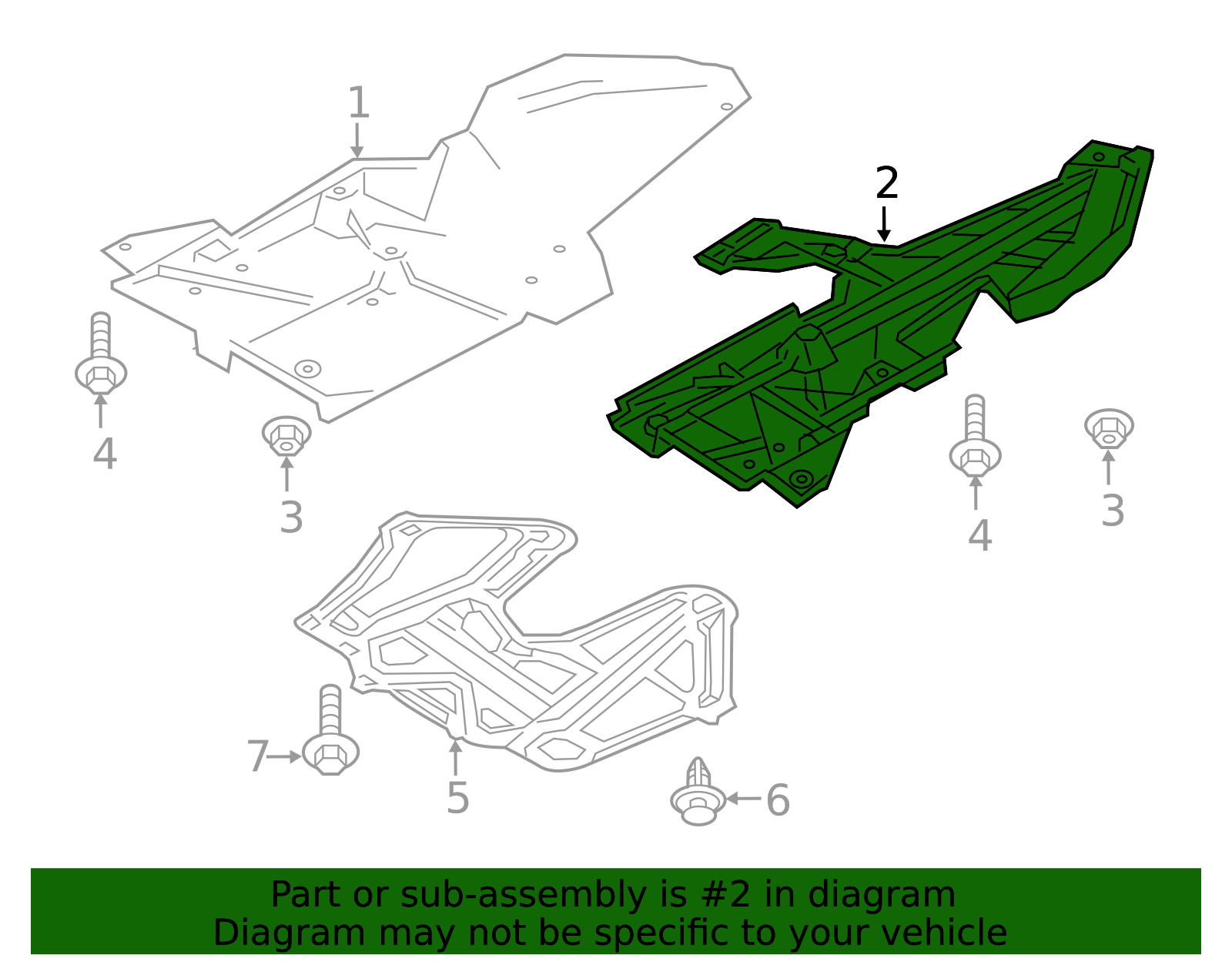 1
2
4
3
4
3
7
5
6

Part or sub-assembly is #2 in diagram
Diagram may not be specific to your vehicle