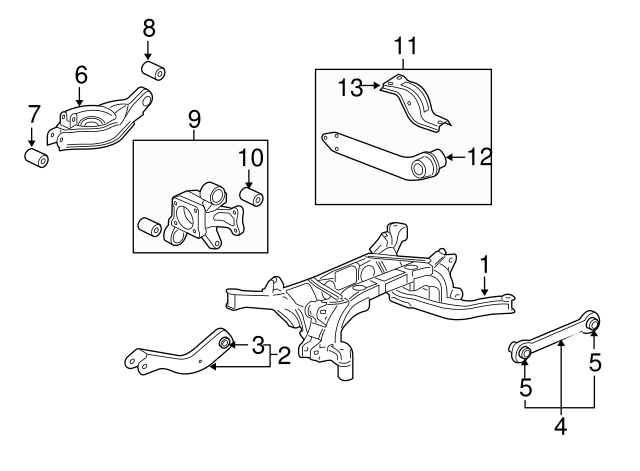 8
6
7
9
10
11
13
12
1
3
2
5
5
4