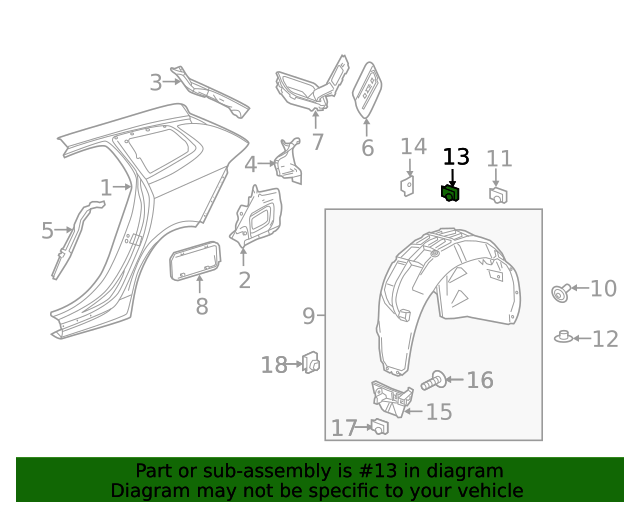 3
7
6
14
13
11
4
1
5
2
8
9
10
12
18
16
15
17

Part or sub-assembly is #13 in diagram
Diagram may not be specific to your vehicle