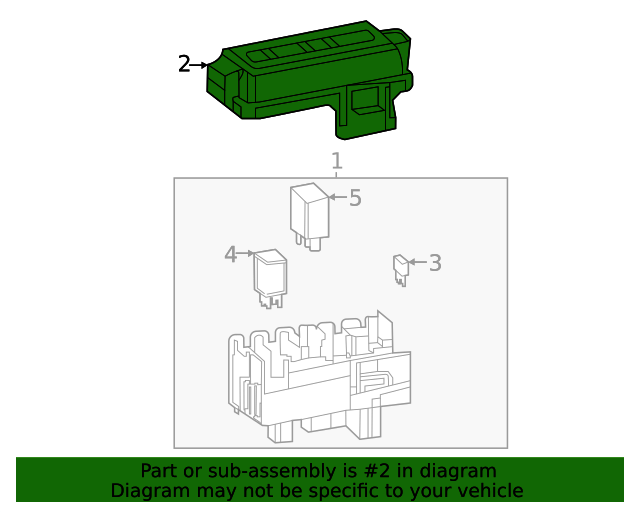 2
1
5
4
3

Part or sub-assembly is #2 in diagram
Diagram may not be specific to your vehicle