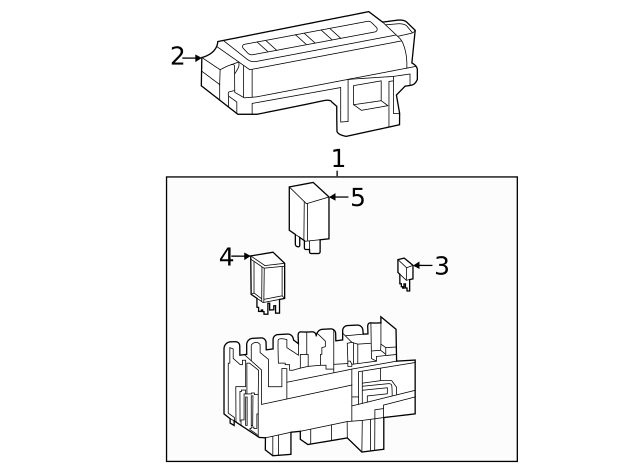 2
1
5
4
3