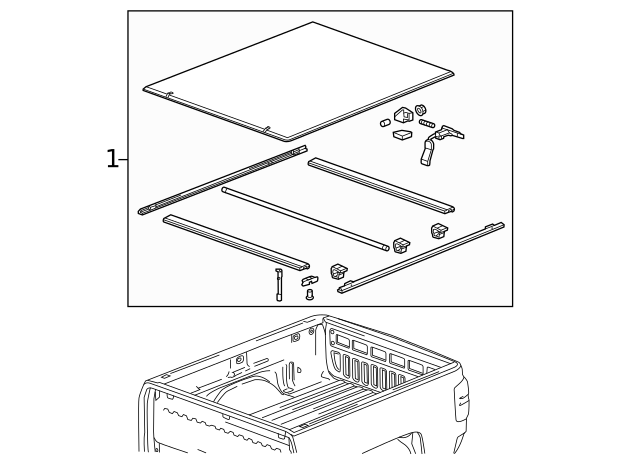 1