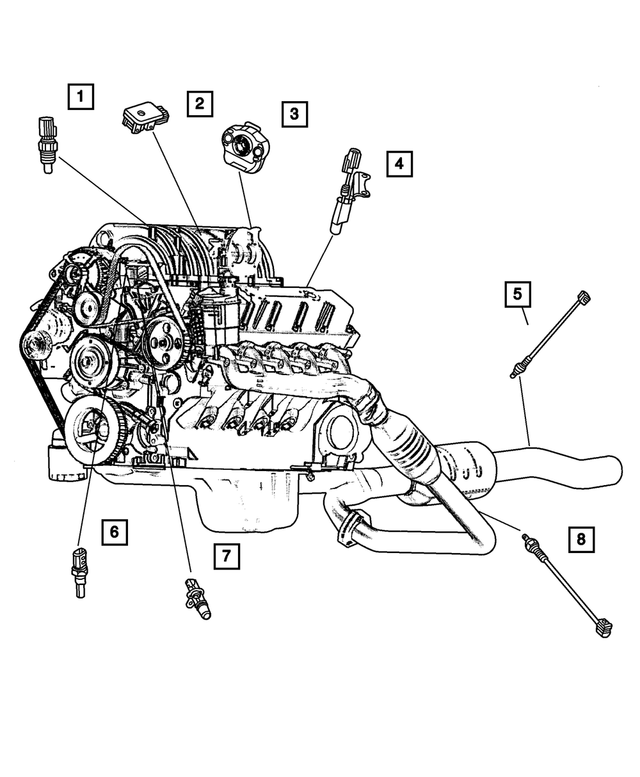 1
2
3
4
5
6
7
8