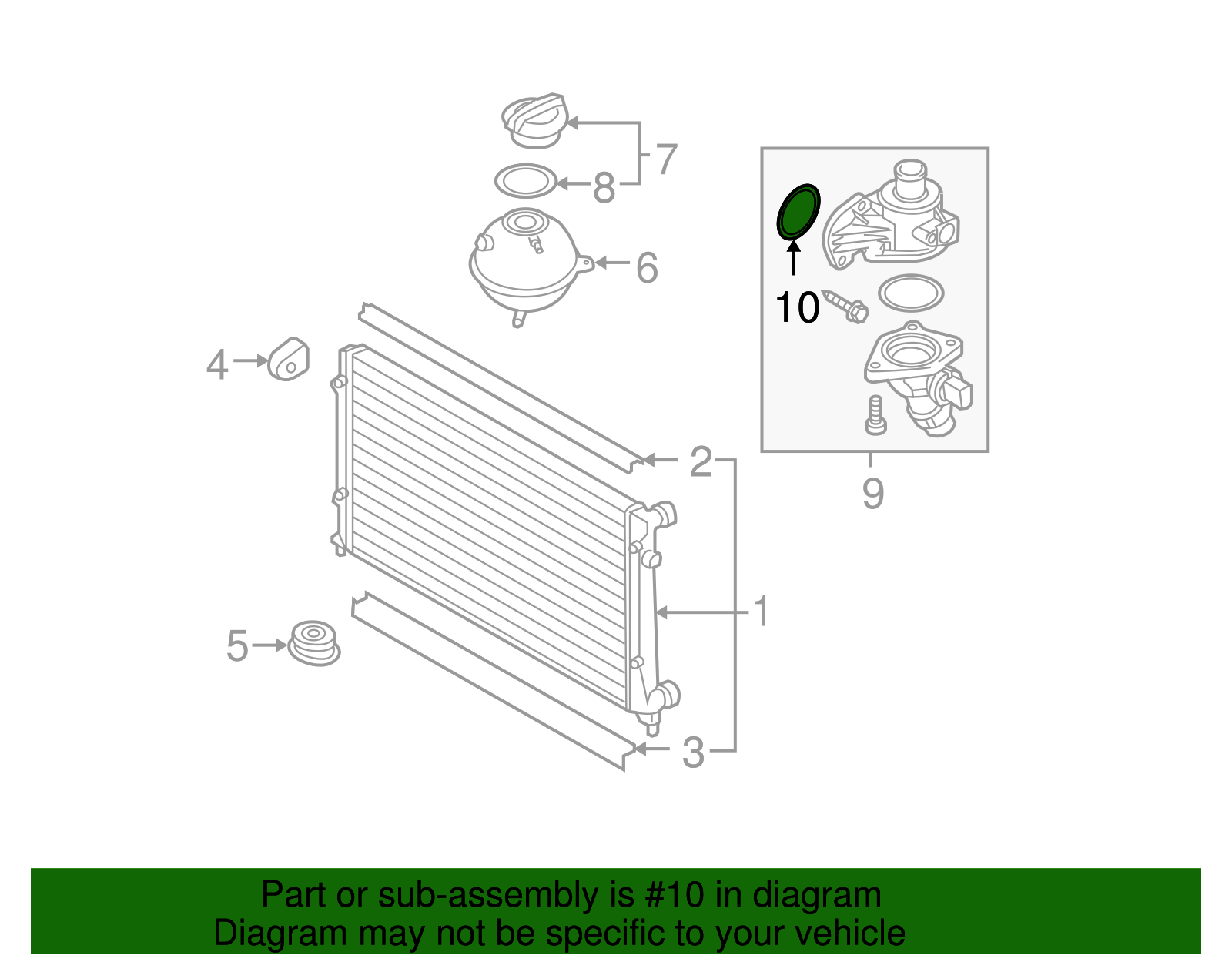 7
8
6
10
4
2
9
1
5
3

Part or sub-assembly is #10 in diagram
Diagram may not be specific to your vehicle