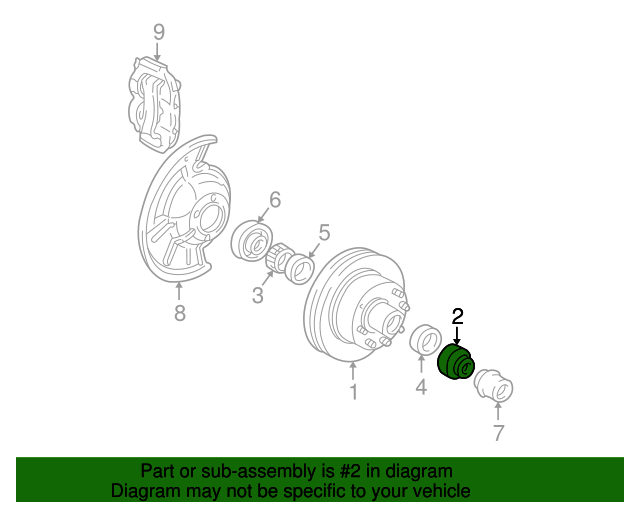 9
6
5
3
8
2
1
4
7

Part or sub-assembly is #2 in diagram
Diagram may not be specific to your vehicle