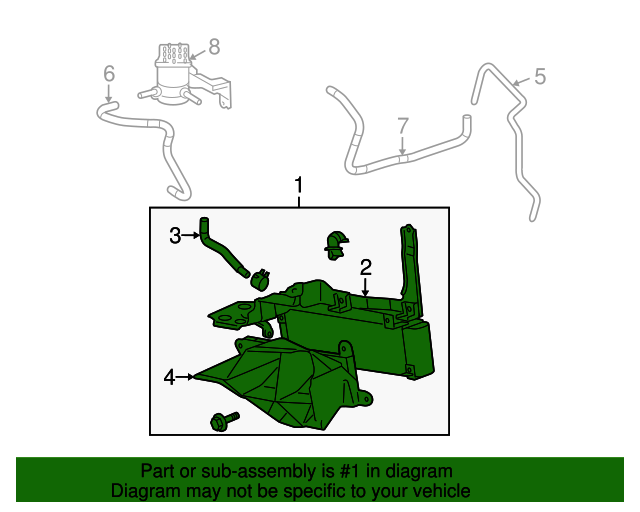 8
6
5
7
1
3
2
4
Part or sub-assembly is #1 in diagram
Diagram may not be specific to your vehicle