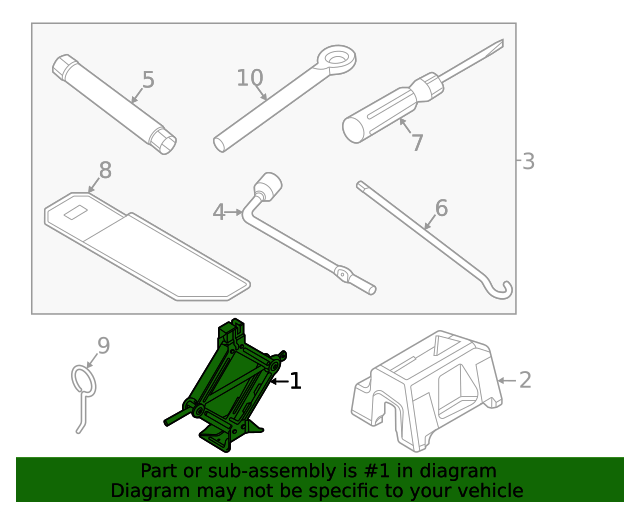 5
10
7
3
8
4
6
9
1
2
Part or sub-assembly is #1 in diagram
Diagram may not be specific to your vehicle