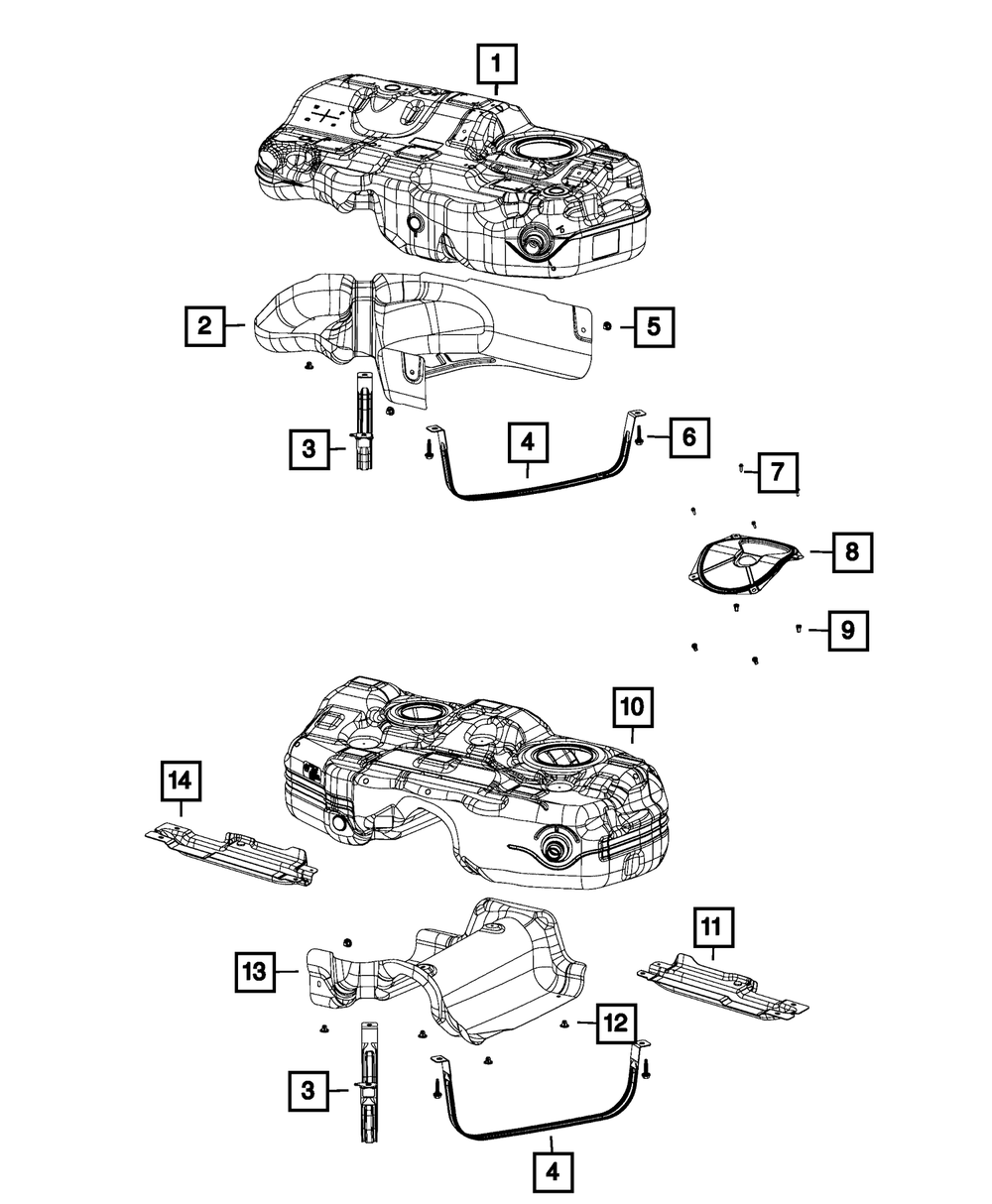 1
2
5
3
4
6
7
8
9
10
14
11
13
12
3
4