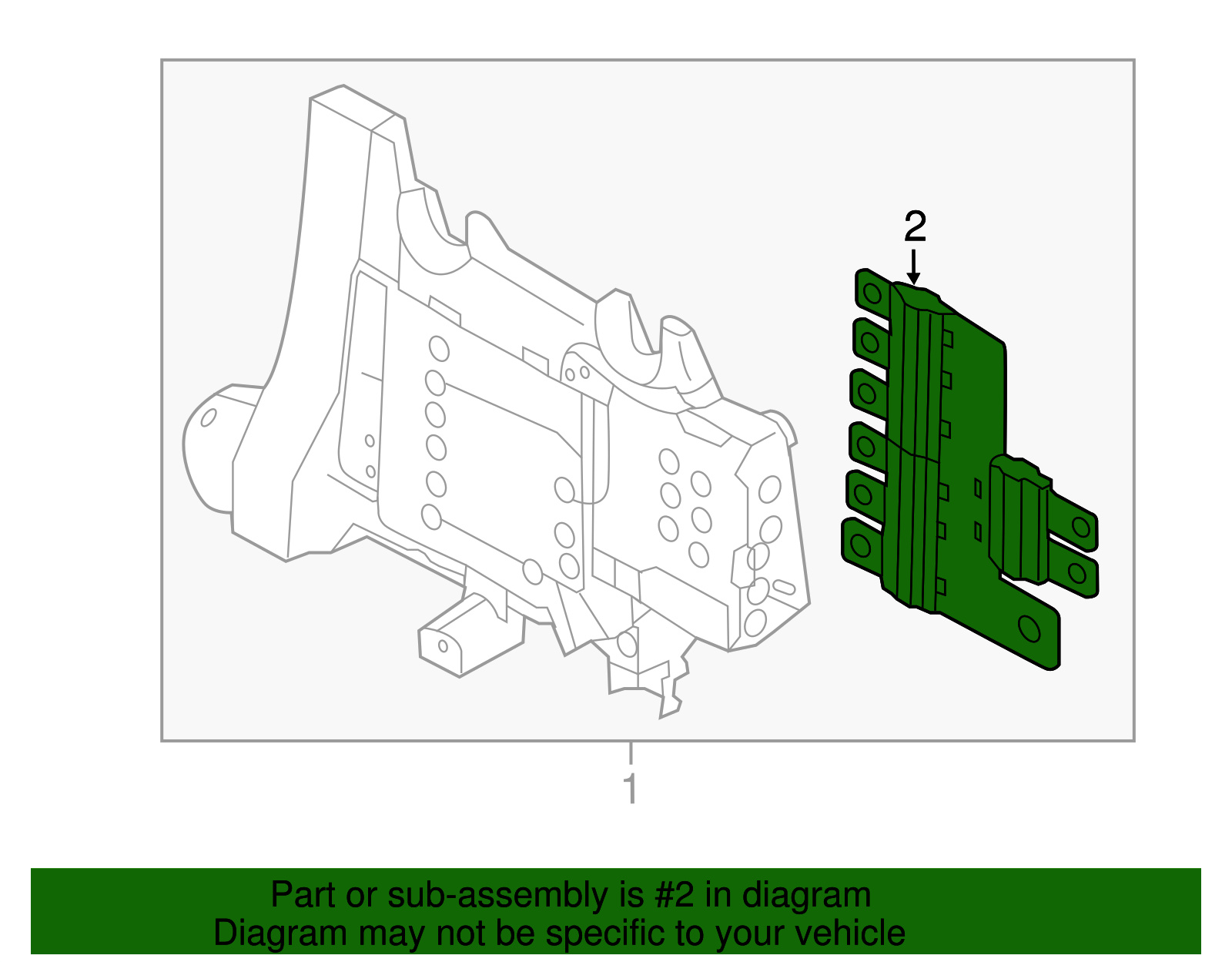 2

1

Part or sub-assembly is #2 in diagram
Diagram may not be specific to your vehicle