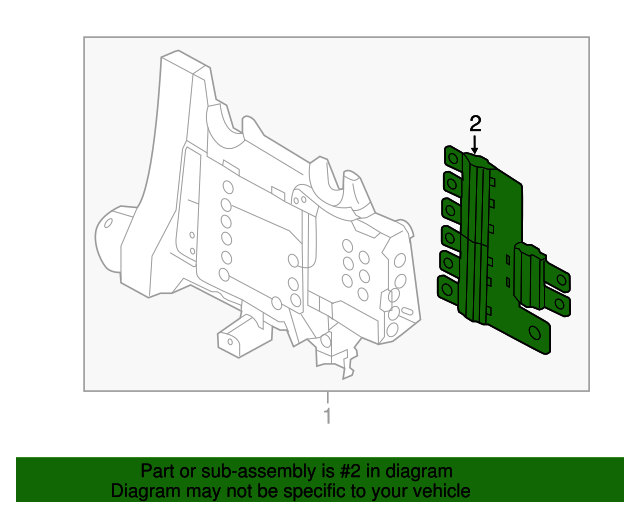 2

1

Part or sub-assembly is #2 in diagram
Diagram may not be specific to your vehicle