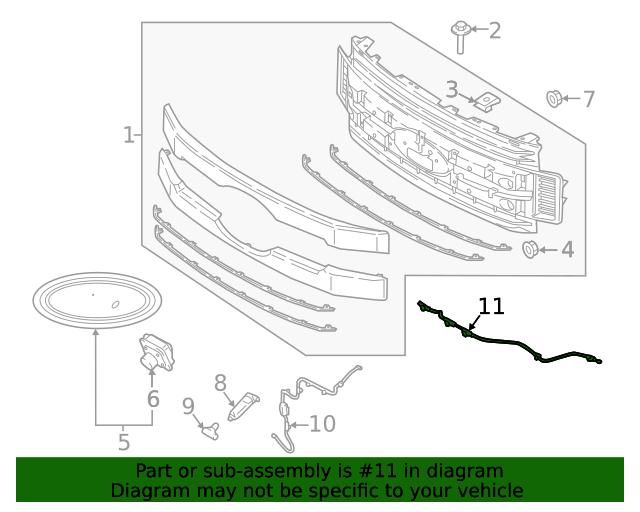 2
3
7
1
4
11
6
8
9
10
5

Part or sub-assembly is #11 in diagram
Diagram may not be specific to your vehicle