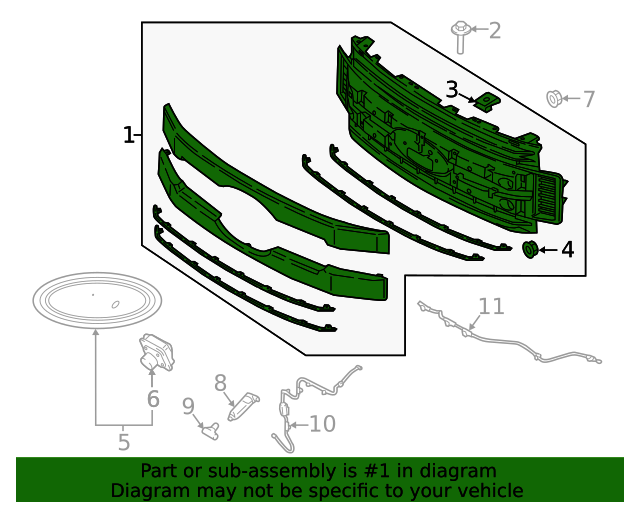 2
3
7
1
4
11
6
8
9
10
5
Part or sub-assembly is #1 in diagram
Diagram may not be specific to your vehicle