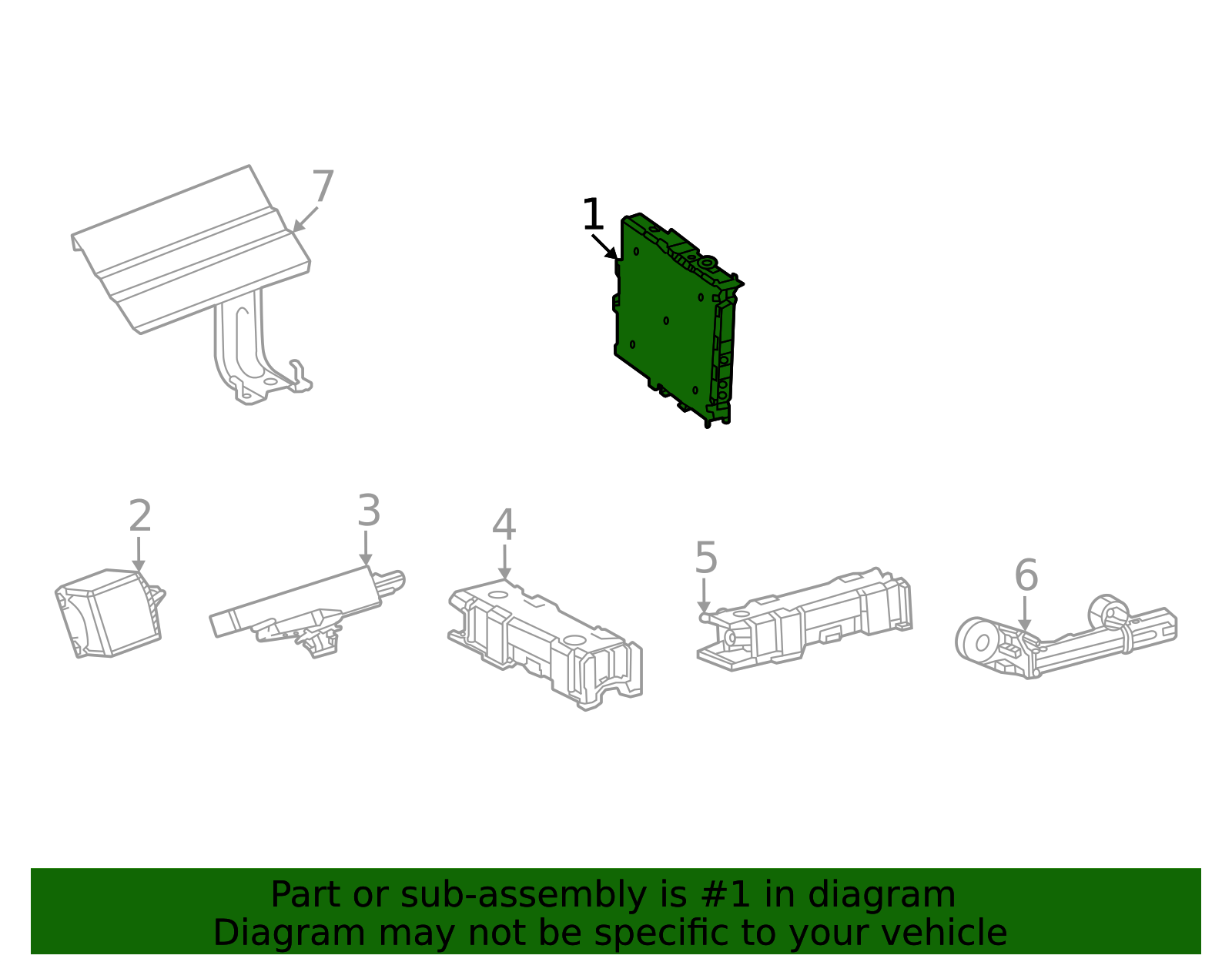 7

1

2

3

4

5

6

Part or sub-assembly is #1 in diagram
Diagram may not be specific to your vehicle