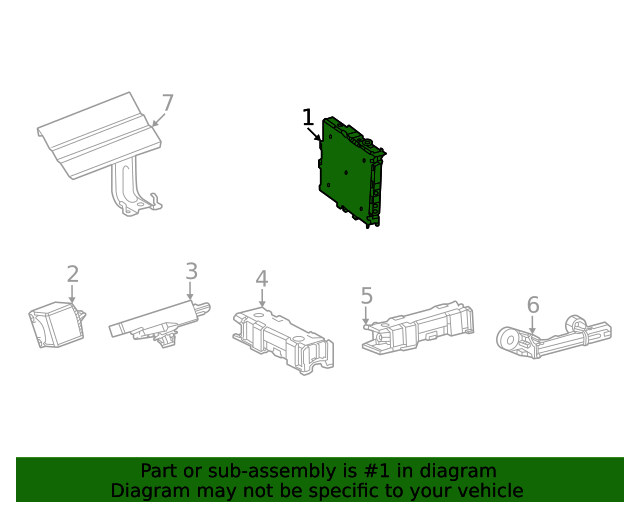 7

1

2

3

4

5

6

Part or sub-assembly is #1 in diagram
Diagram may not be specific to your vehicle