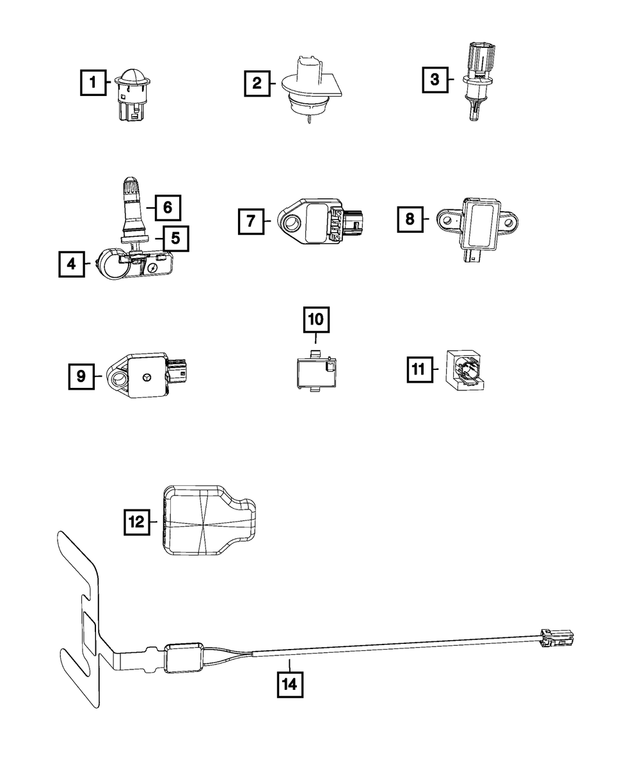 1
2
3
6
5
4
7
8
10
9
11
12
14