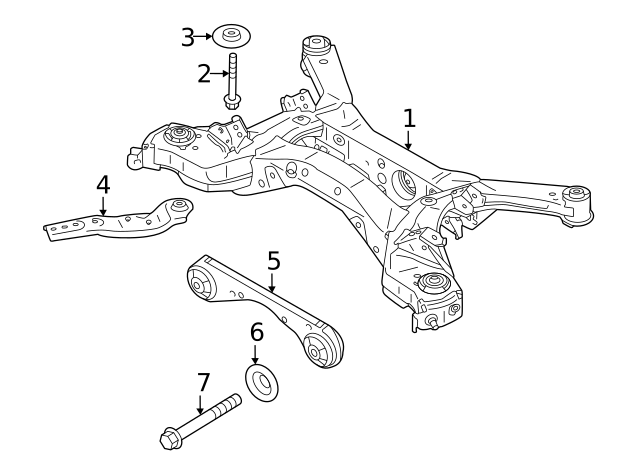 3
2
1
4
5
6
7