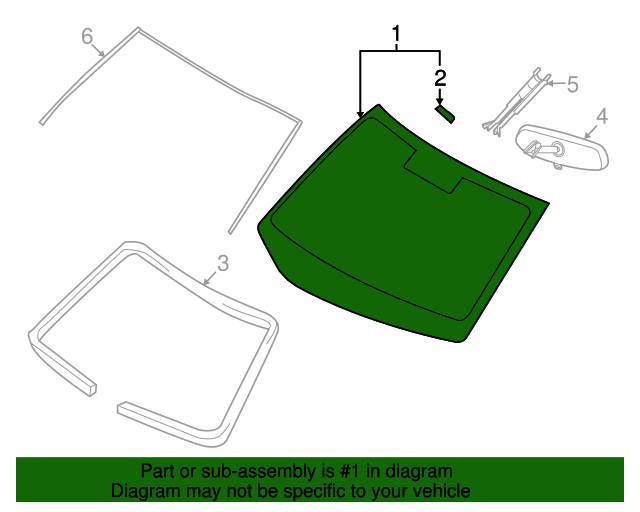 6
1
2
5
4
3

Part or sub-assembly is #1 in diagram
Diagram may not be specific to your vehicle