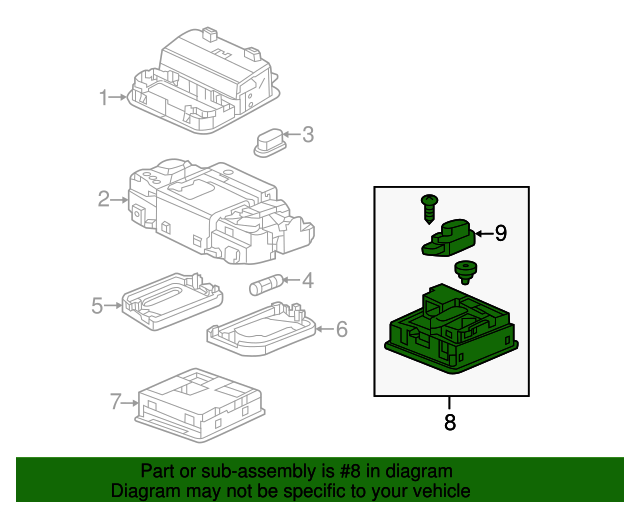 1
3
2
9
4
5
6
7
8

Part or sub-assembly is #8 in diagram
Diagram may not be specific to your vehicle