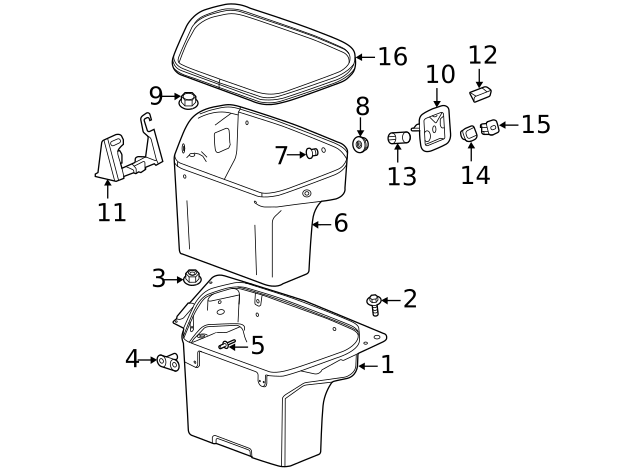 16
12
10
9
8
15
7
13
14
11
6
3
2
5
4
1