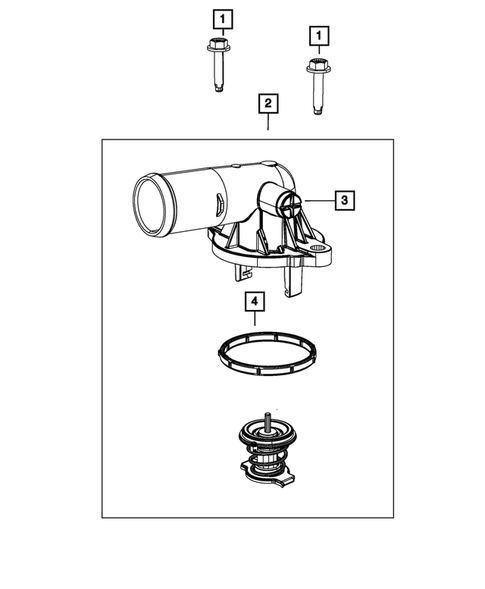 1
1
2
3
4