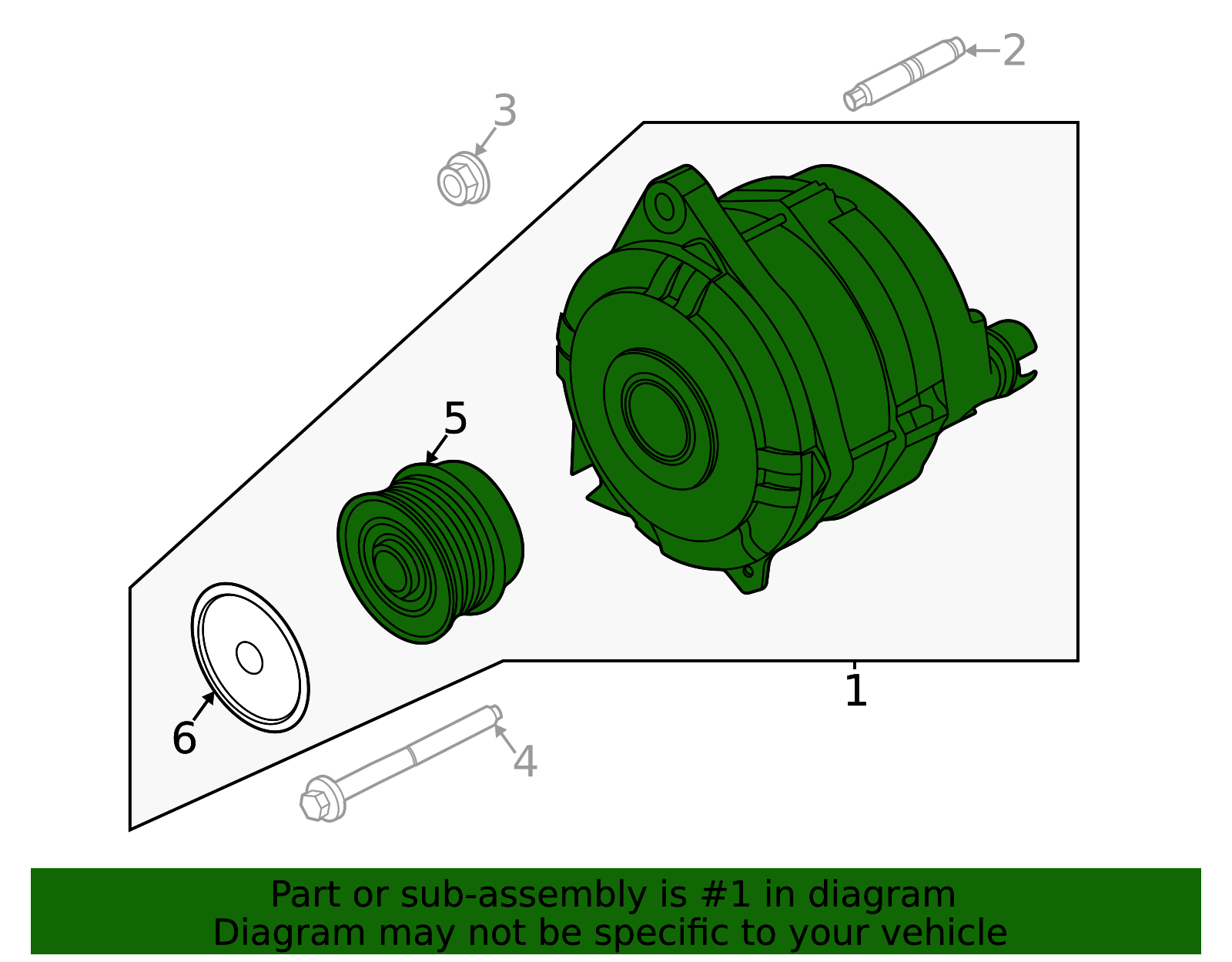 2
3
5
1
6
4

Part or sub-assembly is #1 in diagram
Diagram may not be specific to your vehicle