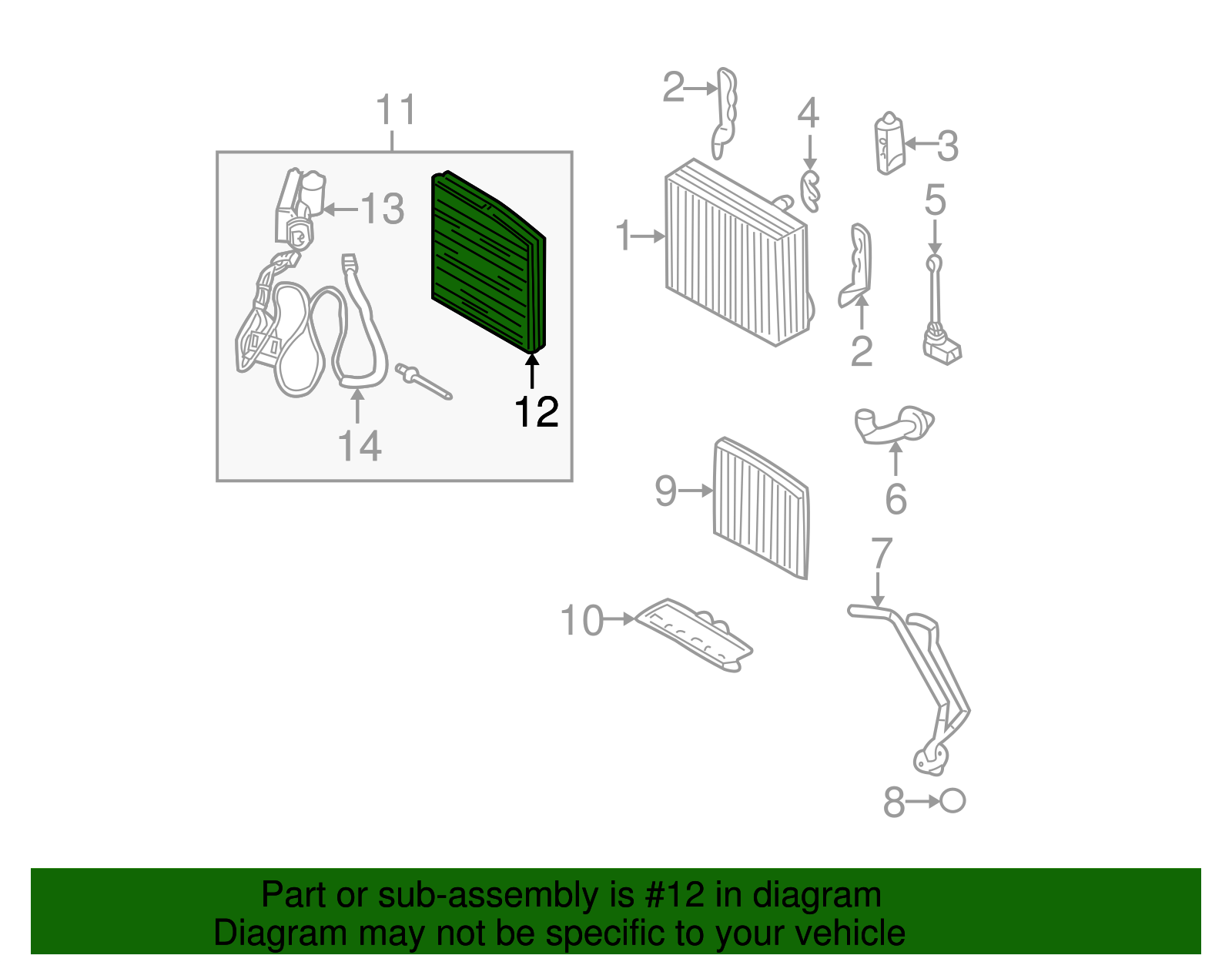 11
13
14
12
2
4
3
1
5
2
6
9
7
10
8
Part or sub-assembly is #12 in diagram
Diagram may not be specific to your vehicle