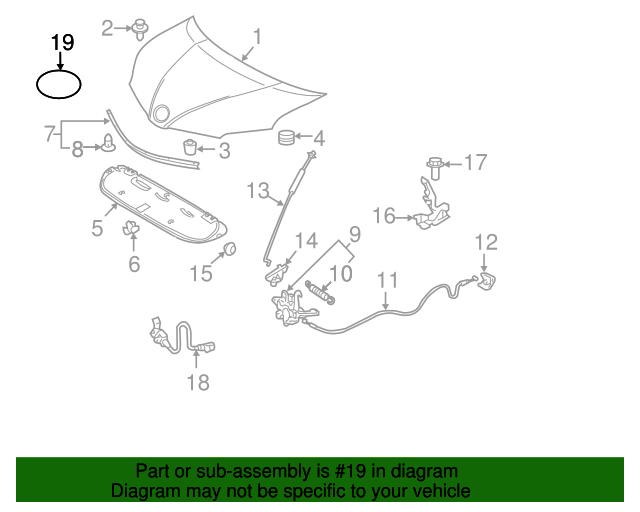 19
2
1
7
8
3
4
17
13
16
5
6
15
14
9
10
12
11
18

Part or sub-assembly is #19 in diagram
Diagram may not be specific to your vehicle