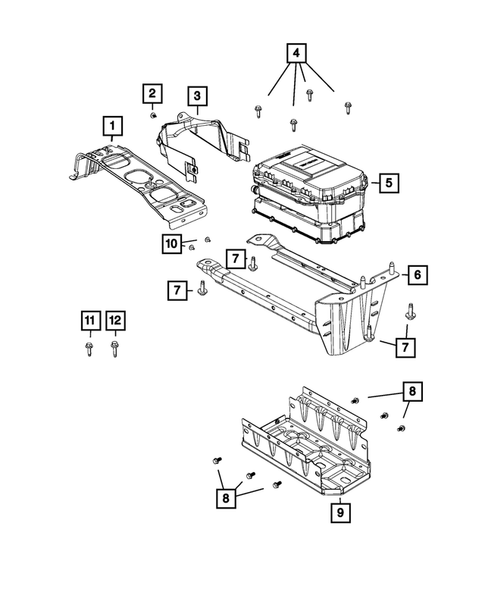 4
2
3
1
5
10
7
6
7
11
12
7
8
8
9