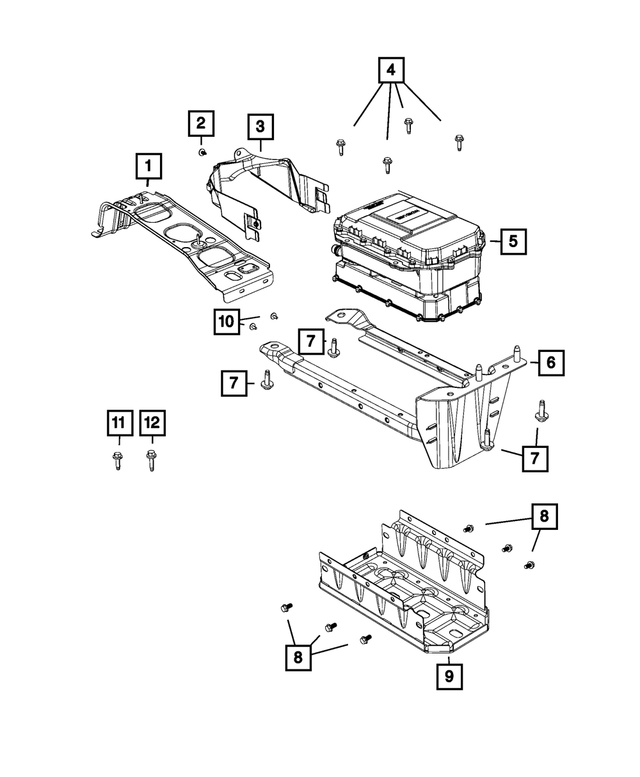 4
2
3
1
5
10
7
6
7
11
12
7
8
8
9