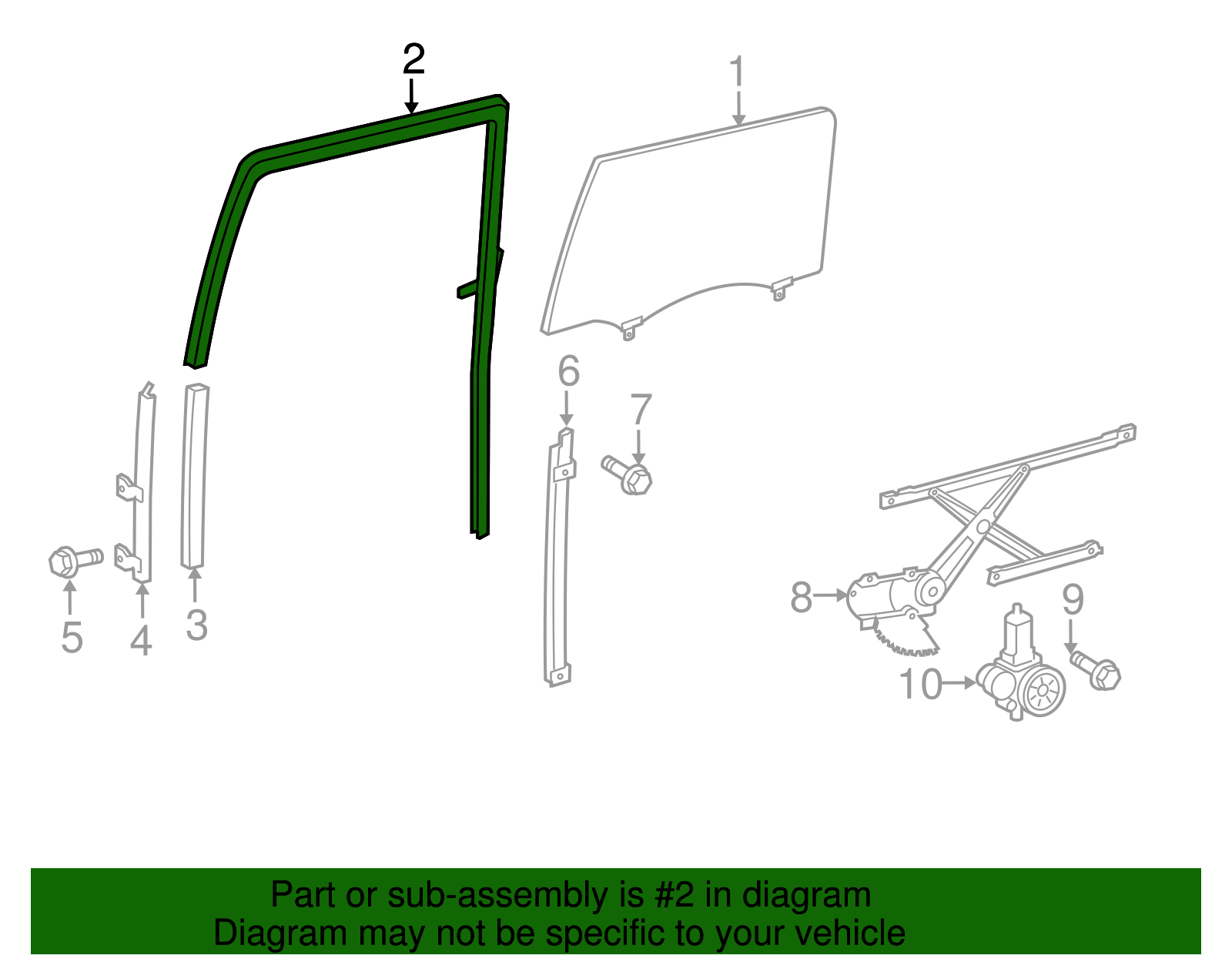 2
1
6
7
5
4
3
8
9
10

Part or sub-assembly is #2 in diagram
Diagram may not be specific to your vehicle