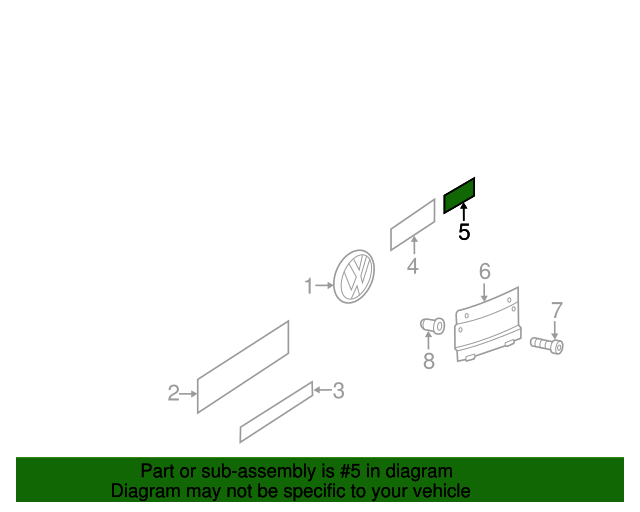 5

4

1

6

7

8

2

3

Part or sub-assembly is #5 in diagram
Diagram may not be specific to your vehicle